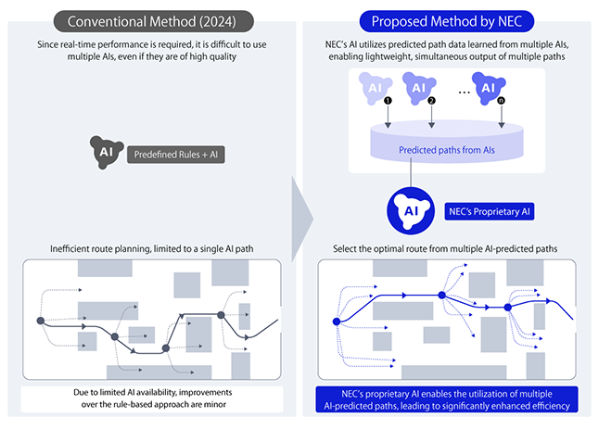 Conventional Method (2024)

Since real-time performance is required, it is difficult to use multiple AIs, even if they are of high quality

AI

Predefined Rules + AI

Inefficient route planning, limited to a single AI path

Due to limited AI availability, improvements over the rule-based approach are minor

Proposed Method by NEC

NEC's AI utilizes predicted path data learned from multiple AIs, enabling lightweight, simultaneous output of multiple paths

AI 1 AI 2 ... AI n

Predicted paths from AIs

AI

NEC's Proprietary AI

Select the optimal route from multiple AI-predicted paths

NEC's proprietary AI enables the utilization of multiple AI-predicted paths, leading to significantly enhanced efficiency